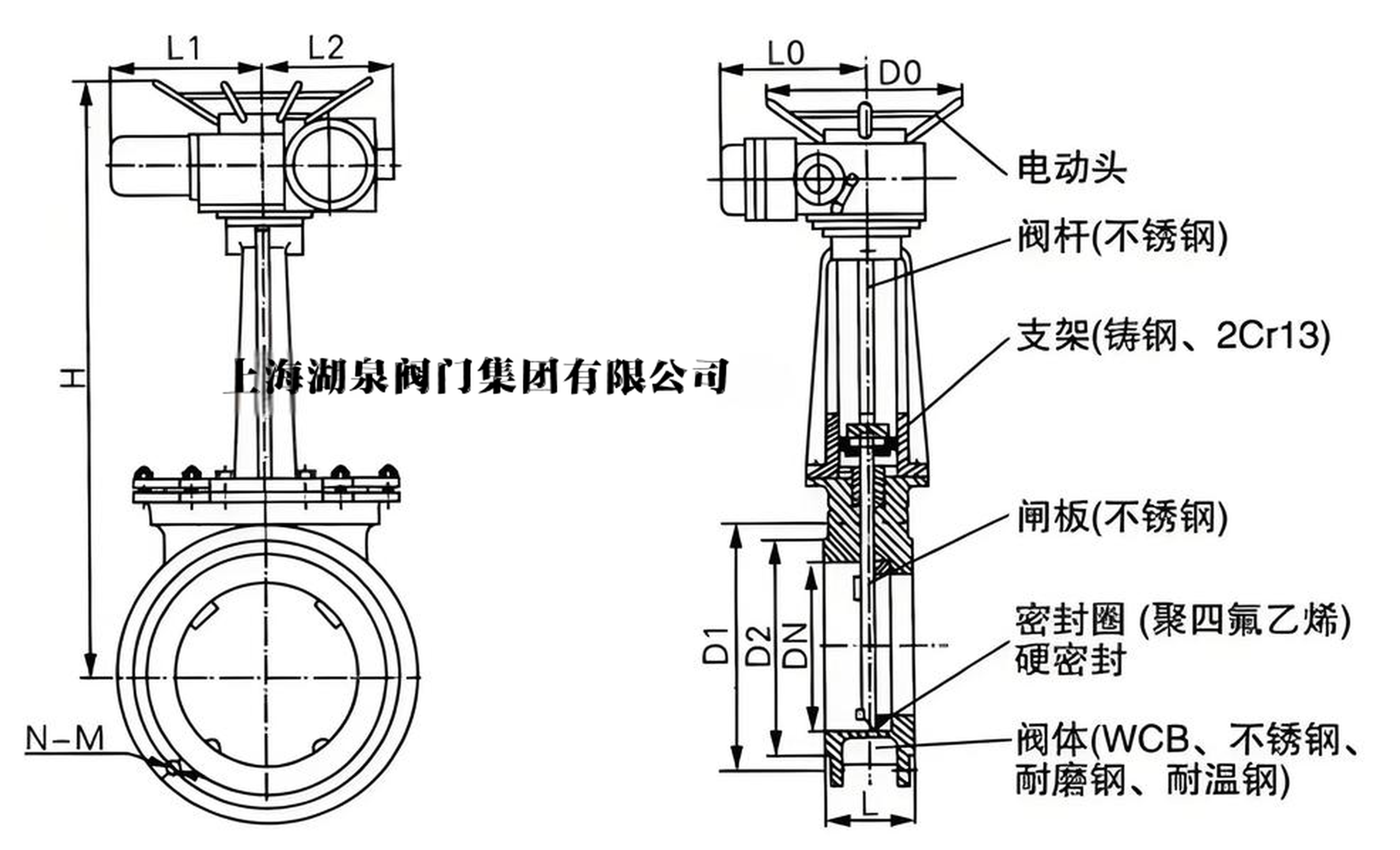 L1
L2
H
N-M
上海湖泉阀门集团有限公司
L0
D0
电动头
阀杆(不锈钢)
支架(铸钢、2Cr13)
闸板(不锈钢)
密封圈 (聚四氟乙烯)
硬密封
阀体(WCB、不锈钢、耐磨钢、耐温钢)
D1
D2
DN
L